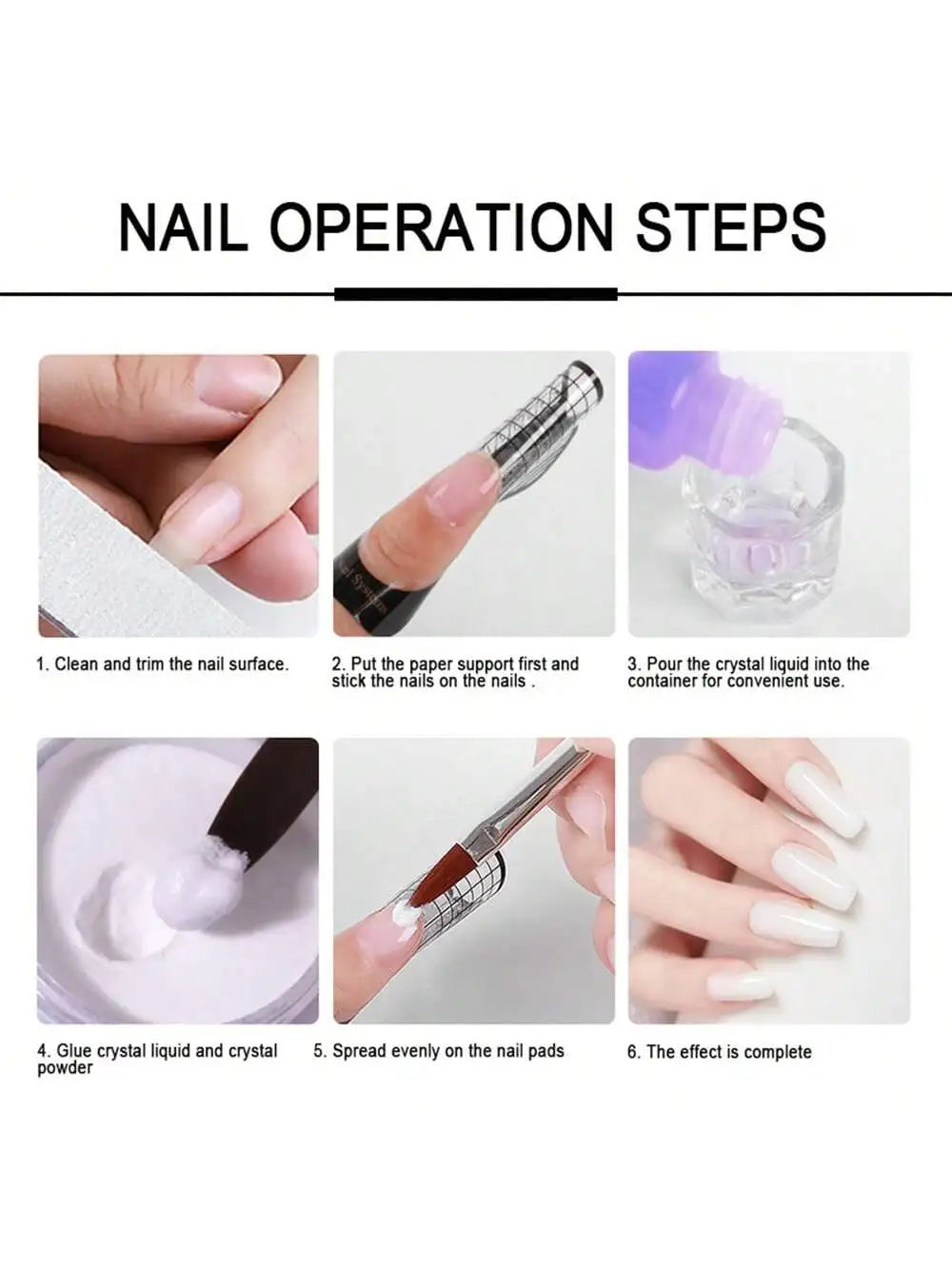 NAIL OPERATION STEPS

1. Clean and trim the nail surface.

2. Put the paper support first and stick the nails on the nails .

3. Pour the crystal liquid into the container for convenient use.

4. Glue crystal liquid and crystal powder

5. Spread evenly on the nail pads

6. The effect is complete