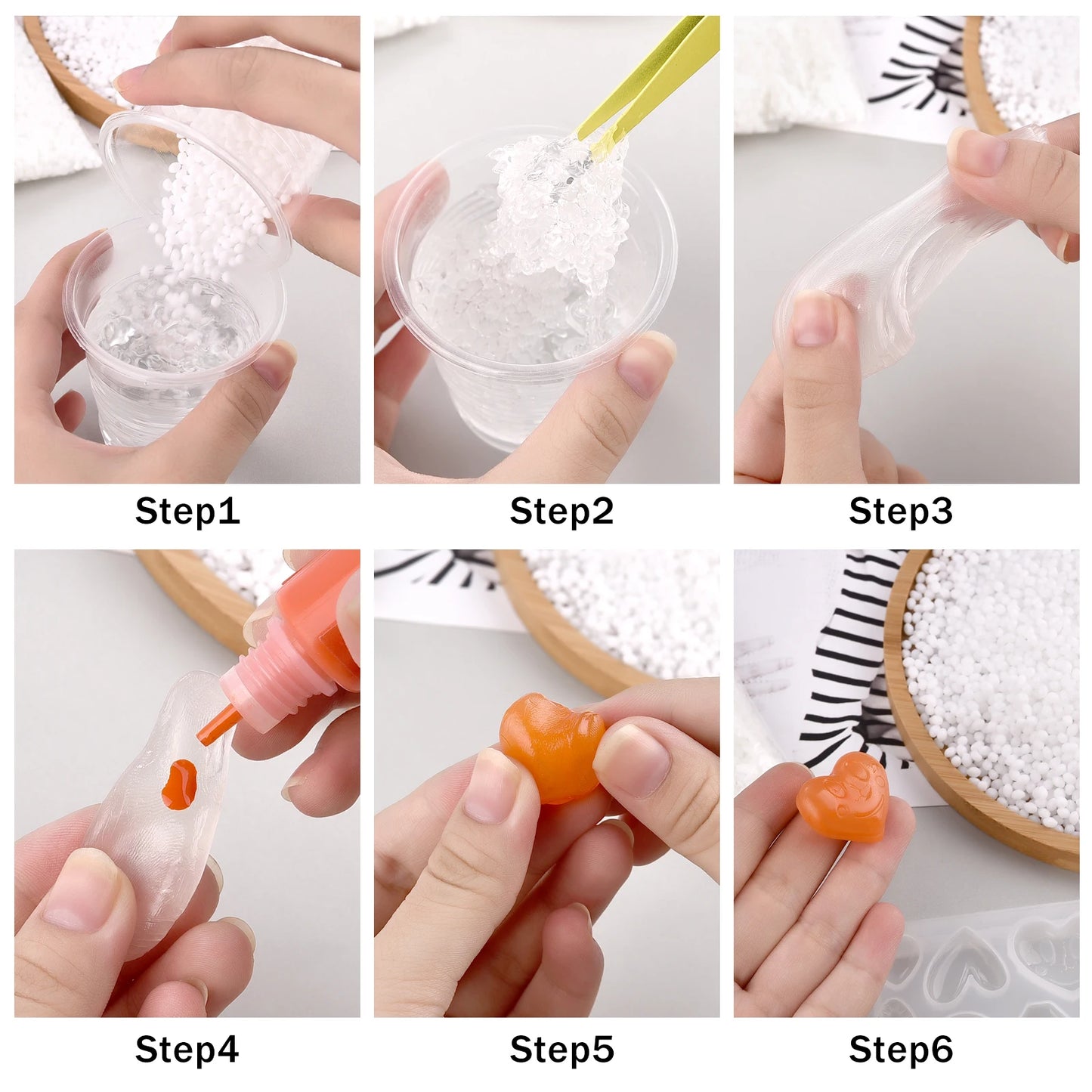 Step1

Step2

Step3

Step4

Step5

Step6